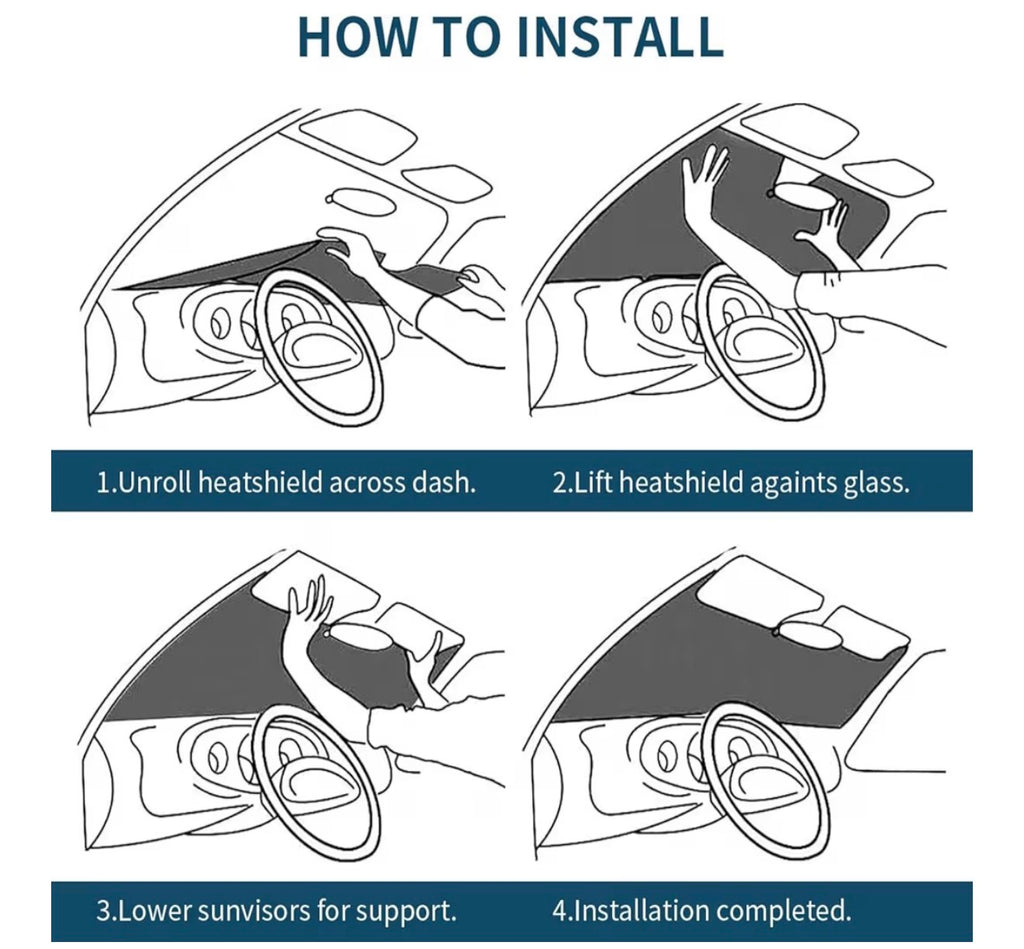 HOW TO INSTALL

1.Unroll heatshield across dash.

2.Lift heatshield againts glass.

3.Lower sunvisors for support.

4.Installation completed.